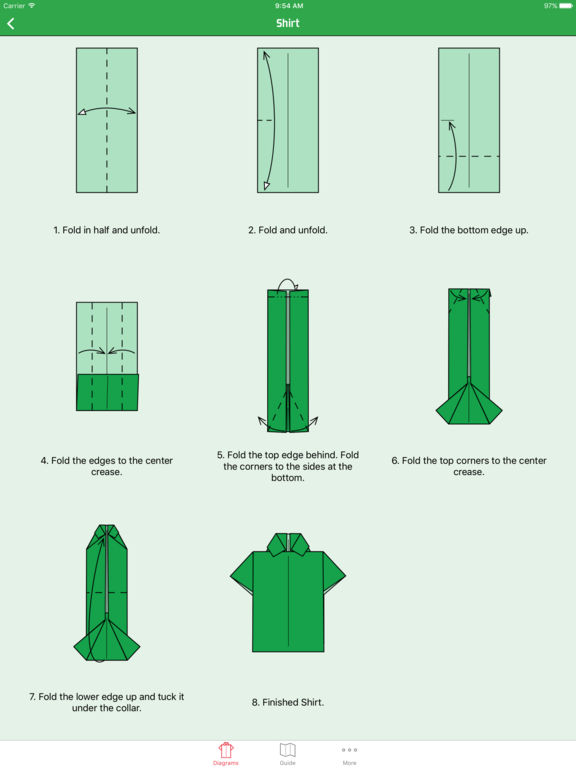 Carrier
9:54 AM
97%

Shirt

1. Fold in half and unfold.

2. Fold and unfold.

3. Fold the bottom edge up.

4. Fold the edges to the center crease.

5. Fold the top edge behind. Fold the corners to the sides at the bottom.

6. Fold the top corners to the center crease.

7. Fold the lower edge up and tuck it under the collar.

8. Finished Shirt.

Diagrams
Guide
More